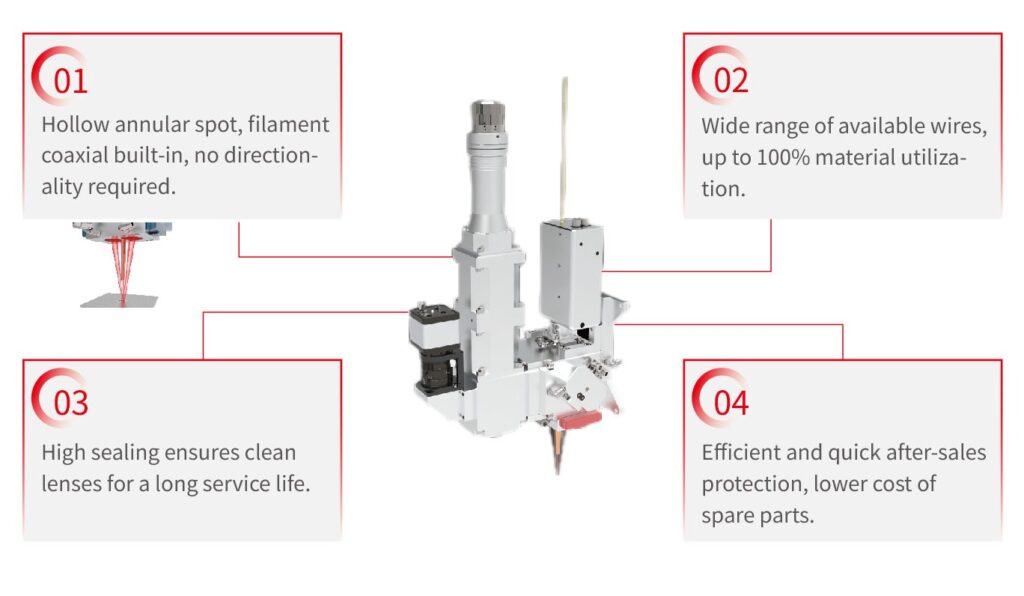 01
Hollow annular spot, filament coaxial built-in, no directionality required.

02
Wide range of available wires, up to 100% material utilization.

03
High sealing ensures clean lenses for a long service life.

04
Efficient and quick after-sales protection, lower cost of spare parts.