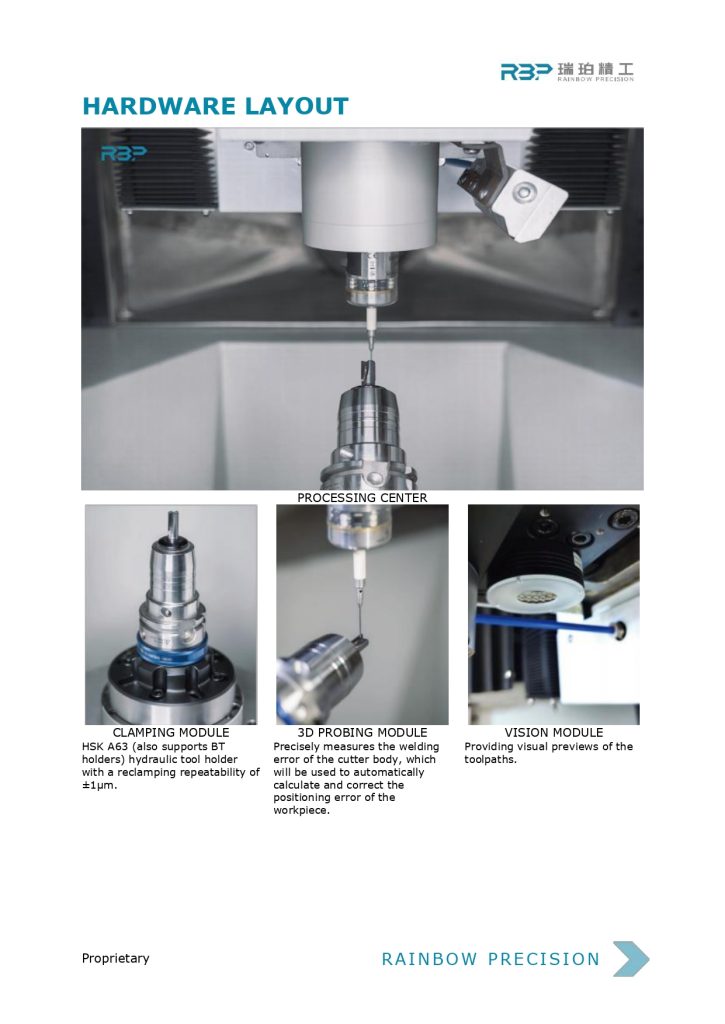 RBP 瑞珀精工 RAINBOW PRECISION

HARDWARE LAYOUT

RBP

PROCESSING CENTER

CLAMPING MODULE
HSK A63 (also supports BT holders) hydraulic tool holder with a reclamping repeatability of ±1μm.

3D PROBING MODULE
Precisely measures the welding error of the cutter body, which will be used to automatically calculate and correct the positioning error of the workpiece.

VISION MODULE
Providing visual previews of the toolpaths.

Proprietary

RAINBOW PRECISION